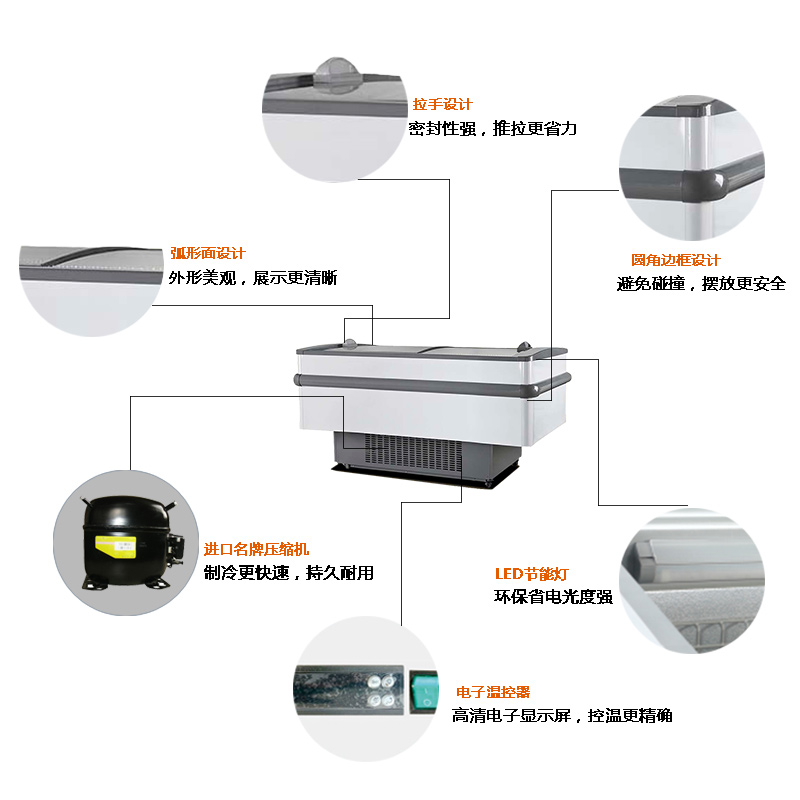 拉手设计
密封性强，推拉更省力

弧形面设计
外形美观，展示更清晰

圆角边框设计
避免碰撞，摆放更安全

进口名牌压缩机
制冷更快速，持久耐用

LED节能灯
环保省电光度强

电子温控器
高清电子显示屏，控温更精确