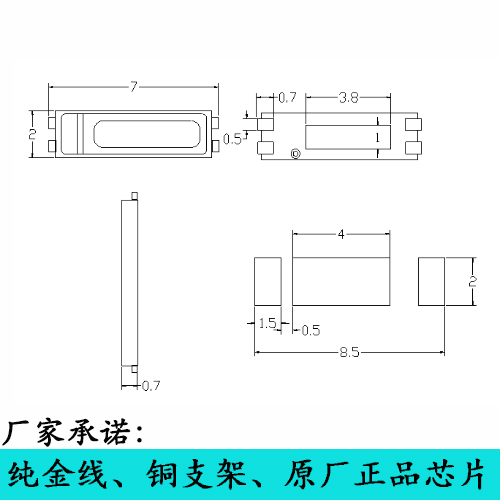 7
2
0.7
3.8
0.5
1
4
2
1.5
0.5
8.5
0.7

厂家承诺:
纯金线、铜支架、原厂正品芯片