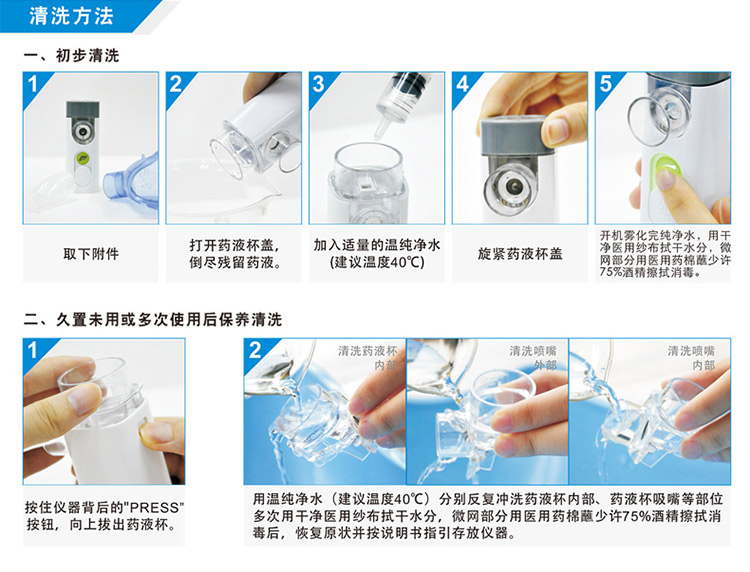 清洗方法

一、初步清洗

1
取下附件

2
打开药液杯盖，倒尽残留药液。

3
加入适量的温纯净水（建议温度40℃）

4
旋紧药液杯盖

5
开机雾化完纯净水，用干净医用纱布拭干水分，微网部分用医用药棉蘸少许75%酒精擦拭消毒。

二、久置未用或多次使用后保养清洗

1
按住仪器背后的"PRESS"按钮，向上拔出药液杯。

2
清洗药液杯内部

清洗喷嘴外部

清洗喷嘴内部

用温纯净水（建议温度40℃）分别反复冲洗药液杯内部、药液杯吸嘴等部位多次用干净医用纱布拭干水分，微网部分用医用药棉蘸少许75%酒精擦拭消毒后，恢复原状并按说明书指引存放仪器。