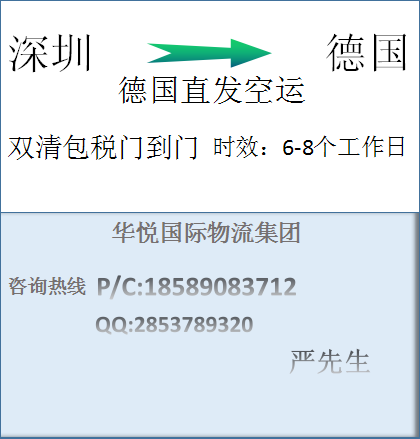 深圳 德国

德国直发空运

双清包税门到门 时效：6-8个工作日

华悦国际物流集团

咨询热线 P/C:18589083712

QQ:2853789320

严先生