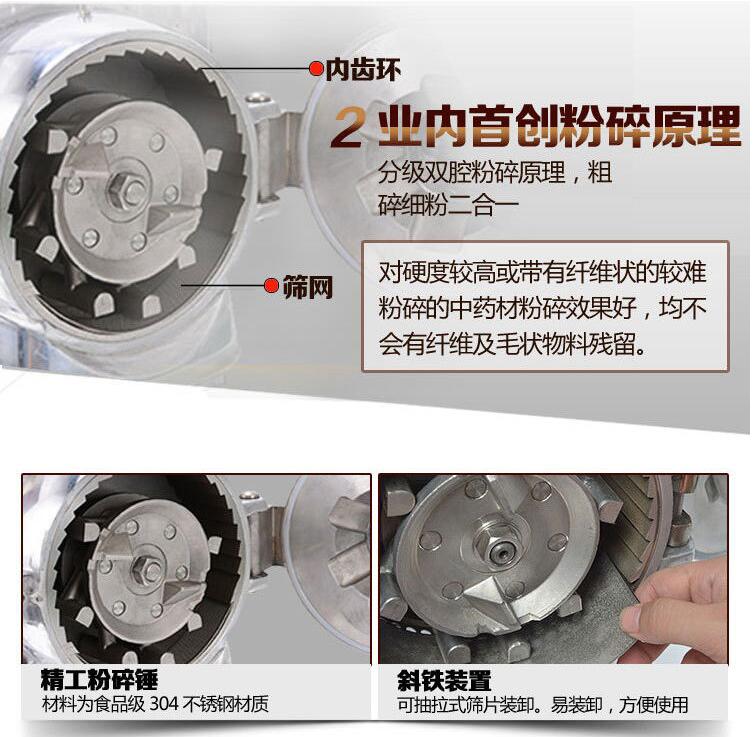 内齿环

2 业内首创粉碎原理

分级双腔粉碎原理，粗碎细粉二合一

对硬度较高或带有纤维状的较难粉碎的中药材粉碎效果好，均不会有纤维及毛状物料残留。

筛网

精工粉碎锤
材料为食品级 304 不锈钢材质

斜铁装置
可抽拉式筛片装卸。易装卸，方便使用