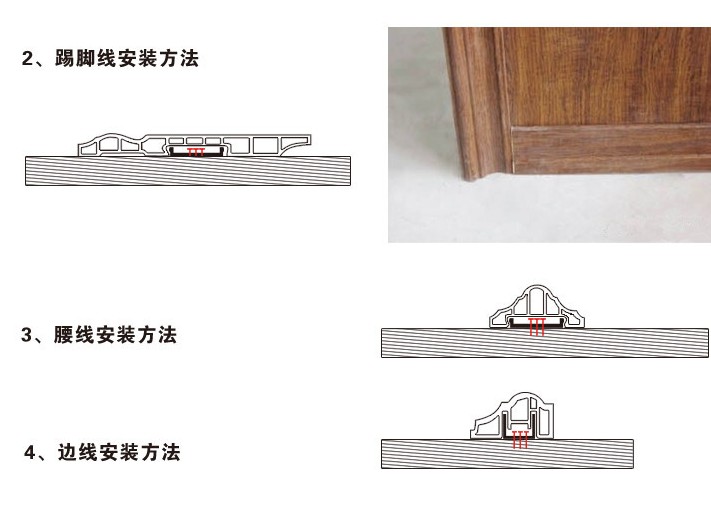 2、踢脚线安装方法

3、腰线安装方法

4、边线安装方法