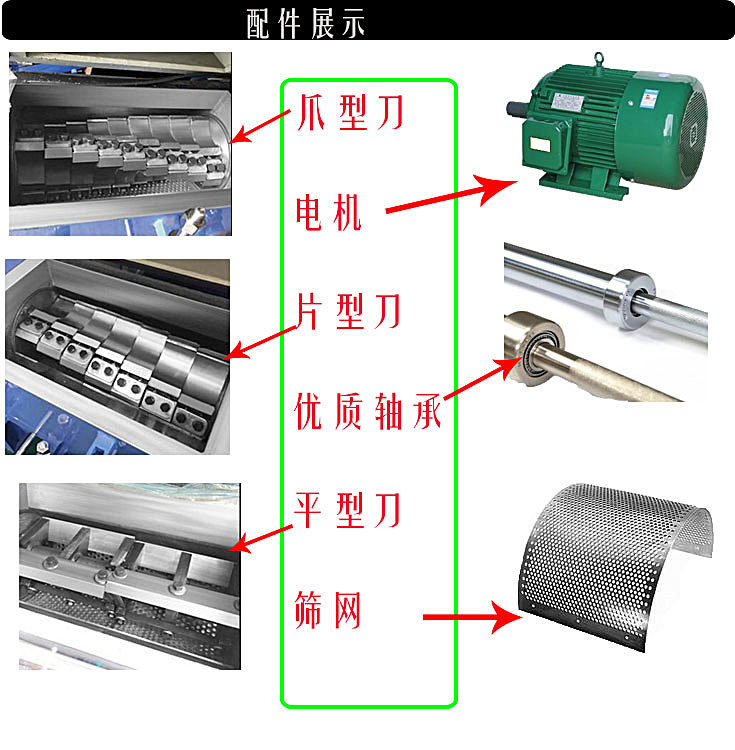 配件展示

爪型刀

电机

片型刀

优质轴承

平型刀

筛网