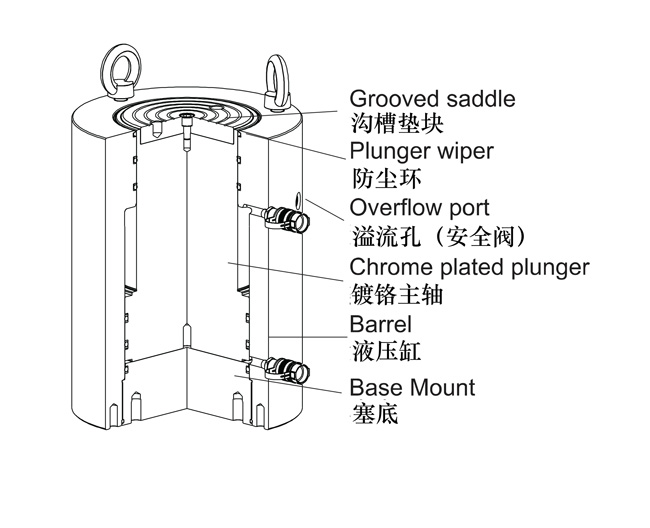 Grooved saddle
沟槽垫块
Plunger wiper
防尘环
Overflow port
溢流孔（安全阀）
Chrome plated plunger
镀铬主轴
Barrel
液压缸
Base Mount
塞底