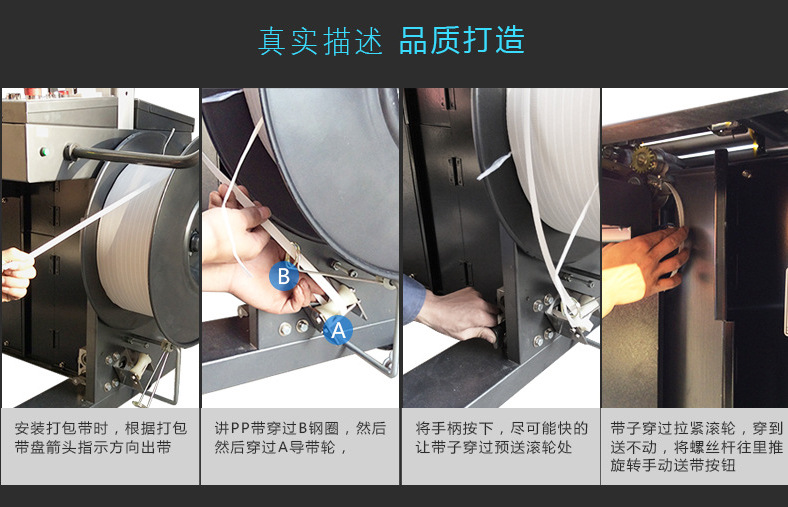 真实描述 品质打造

B

A

安装打包带时，根据打包带盘箭头指示方向出带

讲PP带穿过B钢圈，然后然后穿过A导带轮，

将手柄按下，尽可能快的让带子穿过预送滚轮处

带子穿过拉紧滚轮，穿到送不动，将螺丝杆往里推旋转手动送带按钮