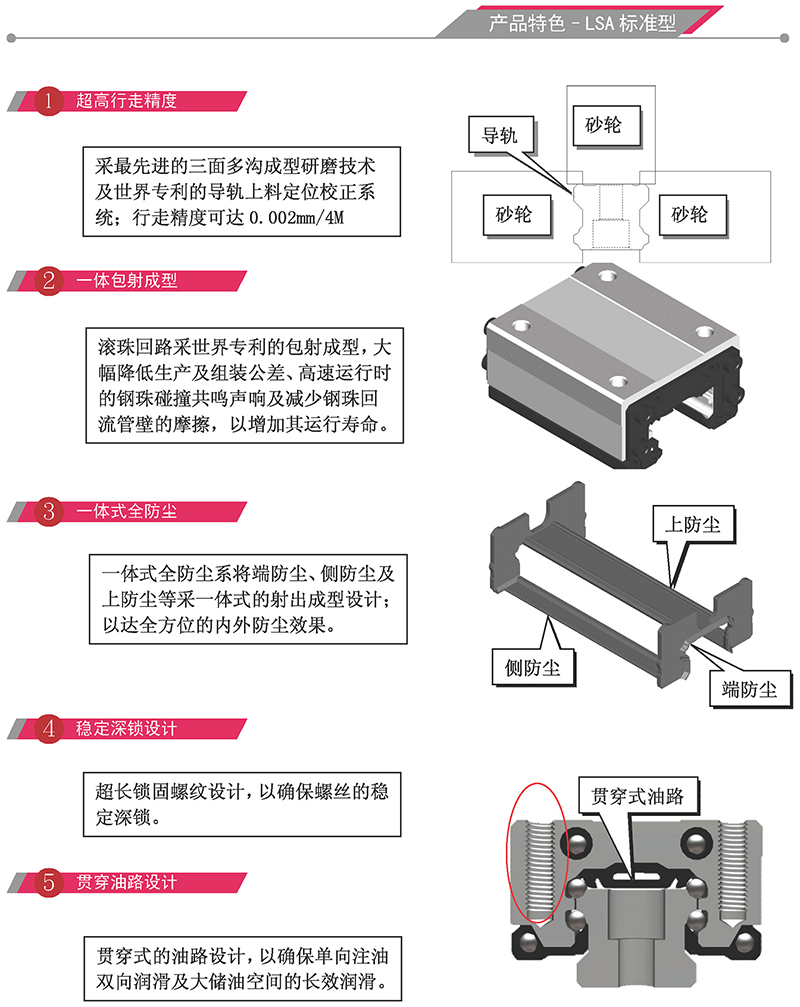 产品特色 - LSA 标准型

1 超高行走精度

采最先进的三面多沟成型研磨技术及世界专利的导轨上料定位校正系统；行走精度可达 0.002mm/4M

导轨
砂轮
砂轮
砂轮

2 一体包射成型

滚珠回路采世界专利的包射成型，大幅降低生产及组装公差、高速运行时的钢珠碰撞共鸣声响及减少钢珠回流管壁的摩擦，以增加其运行寿命。

3 一体式全防尘

一体式全防尘系将端防尘、侧防尘及上防尘等采一体式的射出成型设计；以达全方位的内外防尘效果。

上防尘
侧防尘
端防尘

4 稳定深锁设计

超长锁固螺纹设计，以确保螺丝的稳定深锁。

贯穿式油路

5 贯穿油路设计

贯穿式的油路设计，以确保单向注油双向润滑及大储油空间的长效润滑。