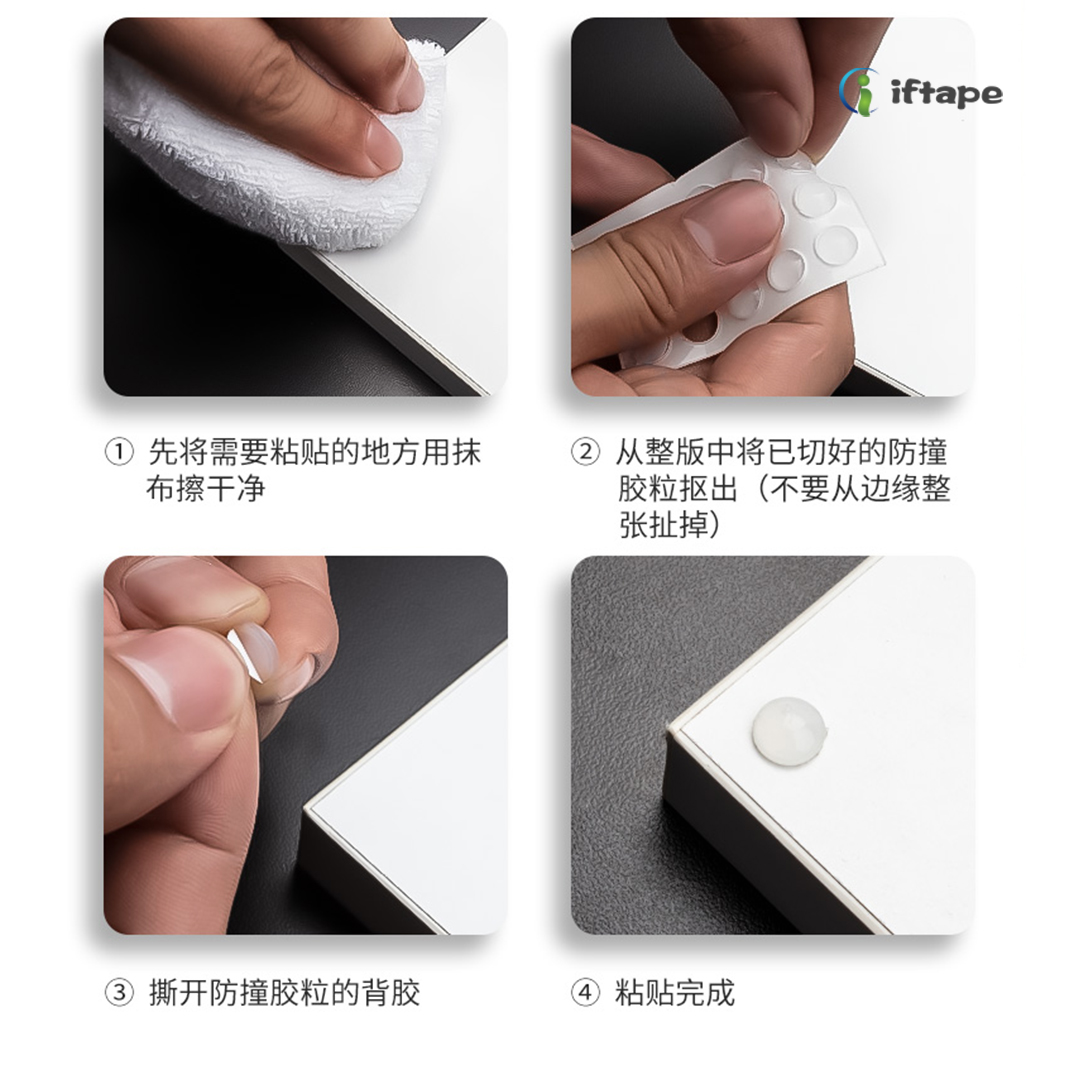 iftape

① 先将需要粘贴的地方用抹布擦干净

② 从整版中将已切好的防撞胶粒抠出（不要从边缘整张扯掉）

③ 撕开防撞胶粒的背胶

④ 粘贴完成