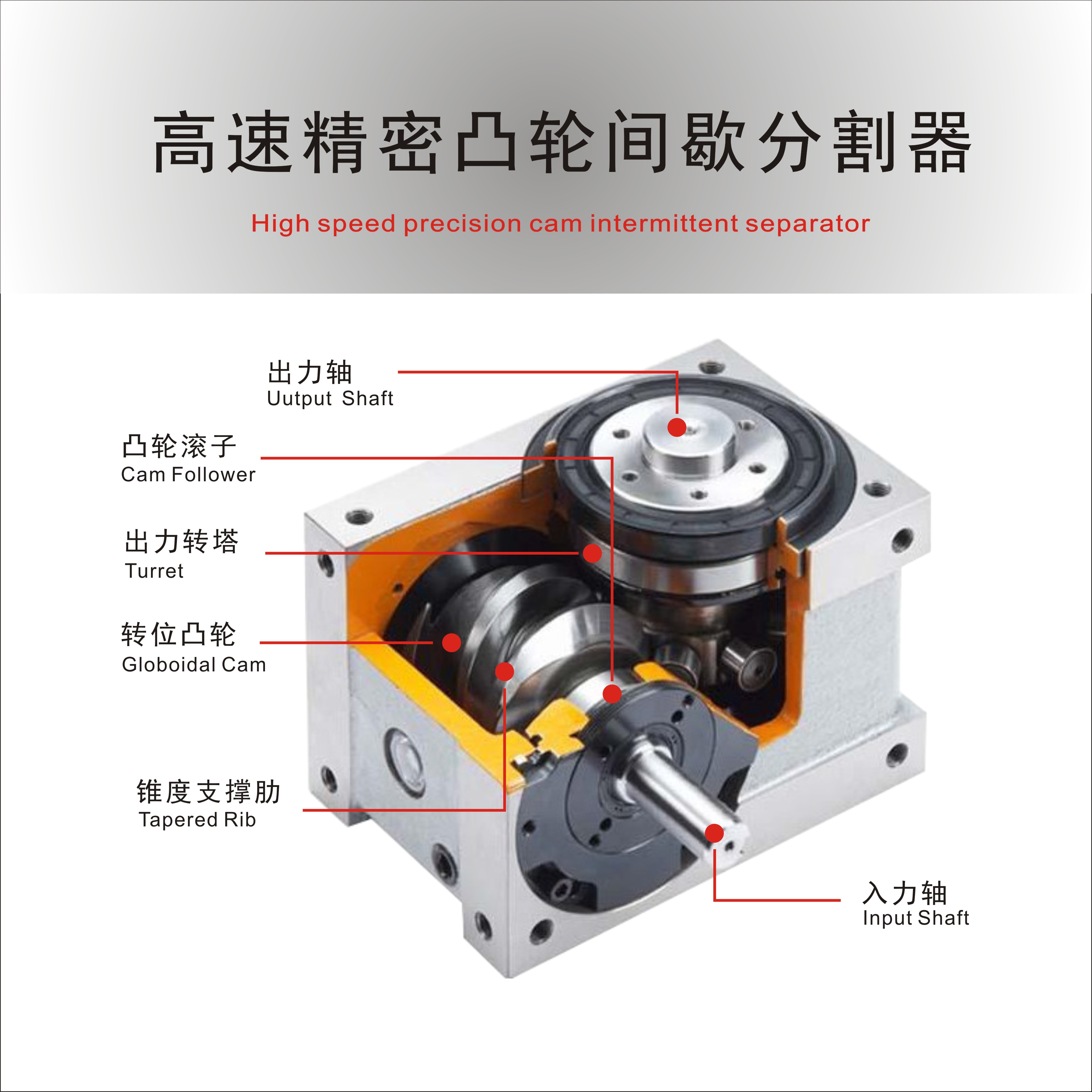 高速精密凸轮间歇分割器

High speed precision cam intermittent separator

出力轴
Uutput Shaft

凸轮滚子
Cam Follower

出力转塔
Turret

转位凸轮
Globoidal Cam

锥度支撑肋
Tapered Rib

入力轴
Input Shaft