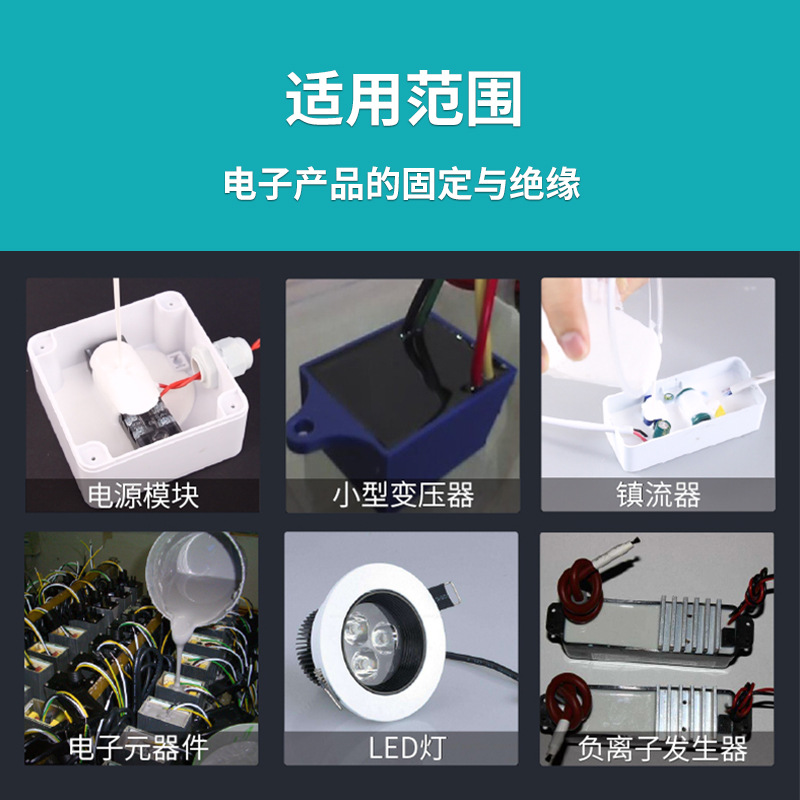 适用范围

电子产品的固定与绝缘

电源模块

小型变压器

镇流器

电子元器件

LED灯

负离子发生器