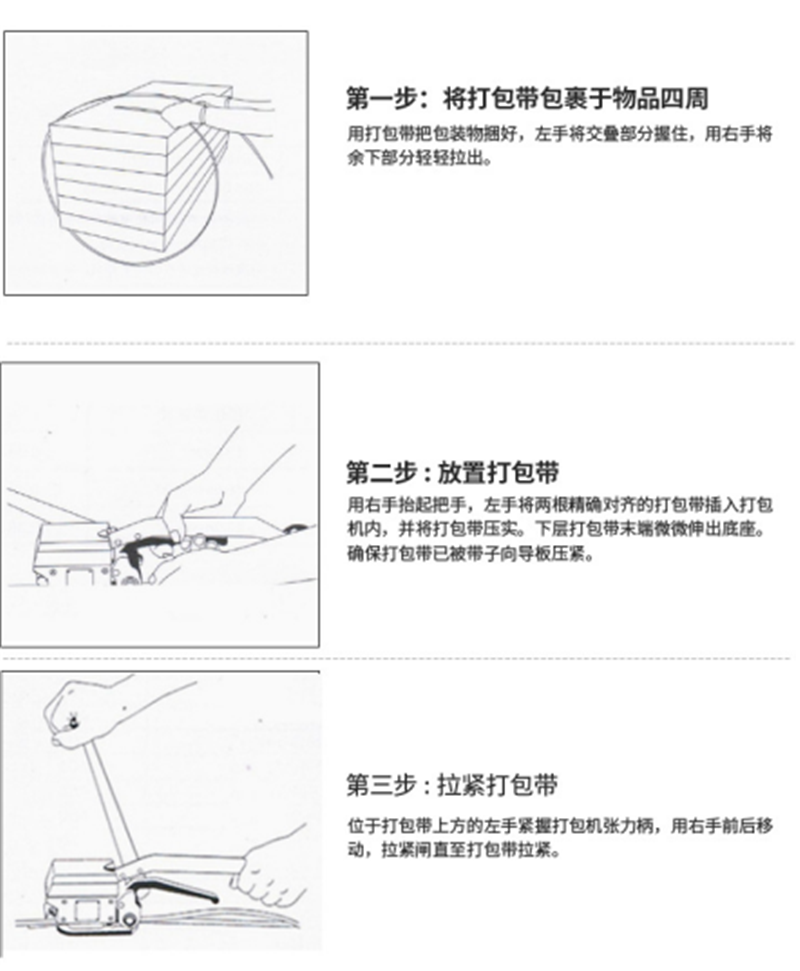 第一步：将打包带包裹于物品四周

用打包带把包装物捆好，左手将交叠部分握住，用右手将余下部分轻轻拉出。

第二步：放置打包带

用右手抬起把手，左手将两根精确对齐的打包带插入打包机内，并将打包带压实。下层打包带末端微微伸出底座。确保打包带已被带子向导板压紧。

第三步：拉紧打包带

位于打包带上方的左手紧握打包机张力柄，用右手前后移动，拉紧闸直至打包带拉紧。