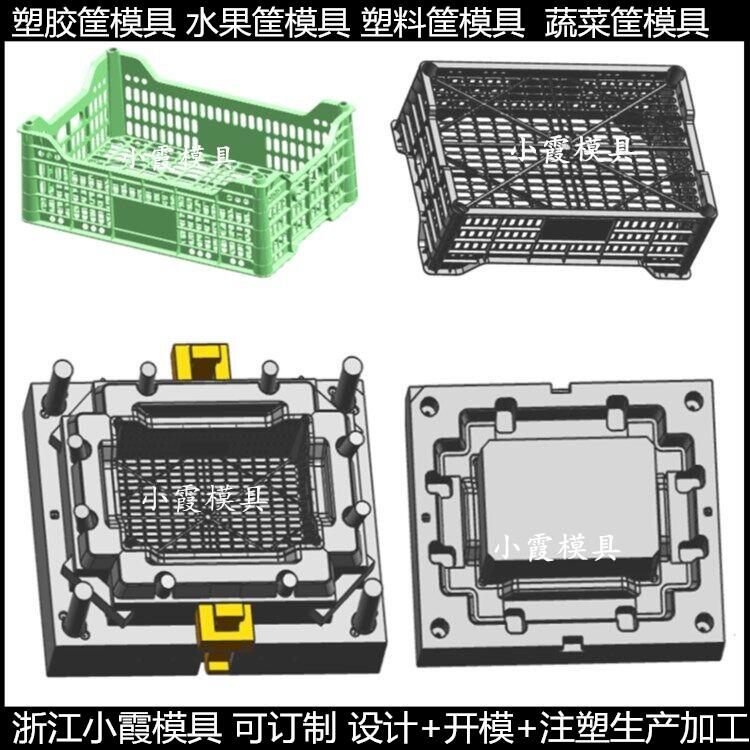 塑胶筐模具 水果筐模具 塑料筐模具 蔬菜筐模具

小霞模具

小霞模具

小霞模具

小霞模具

浙江小霞模具 可订制 设计+开模+注塑生产加工