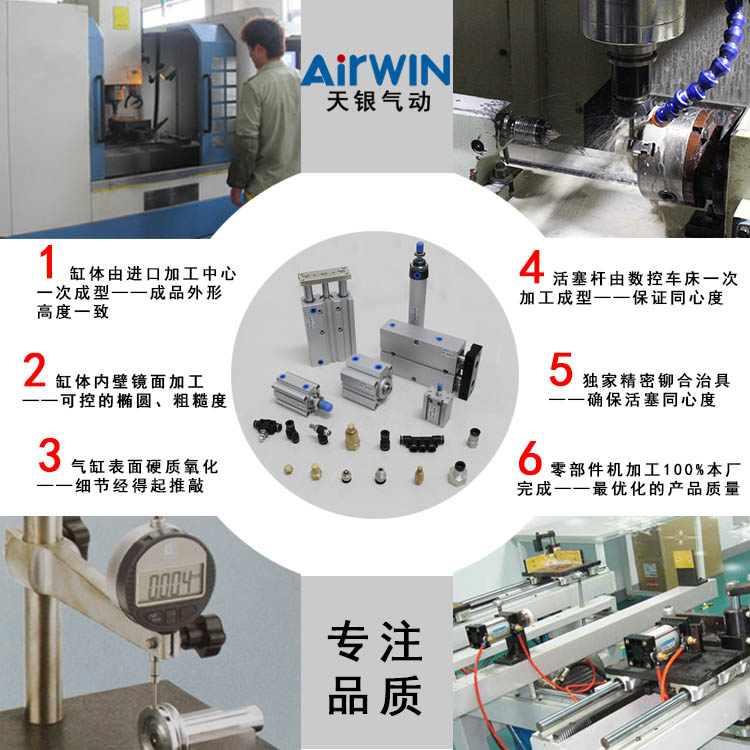 AirWIN
天银气动

1 缸体由进口加工中心一次成型——成品外形高度一致

2 缸体内壁镜面加工——可控的椭圆、粗糙度

3 气缸表面硬质氧化——细节经得起推敲

4 活塞杆由数控车床一次加工成型——保证同心度

5 独家精密铆合治具——确保活塞同心度

6 零部件机加工100%本厂完成——最优化的产品质量

0.004

专注
品质