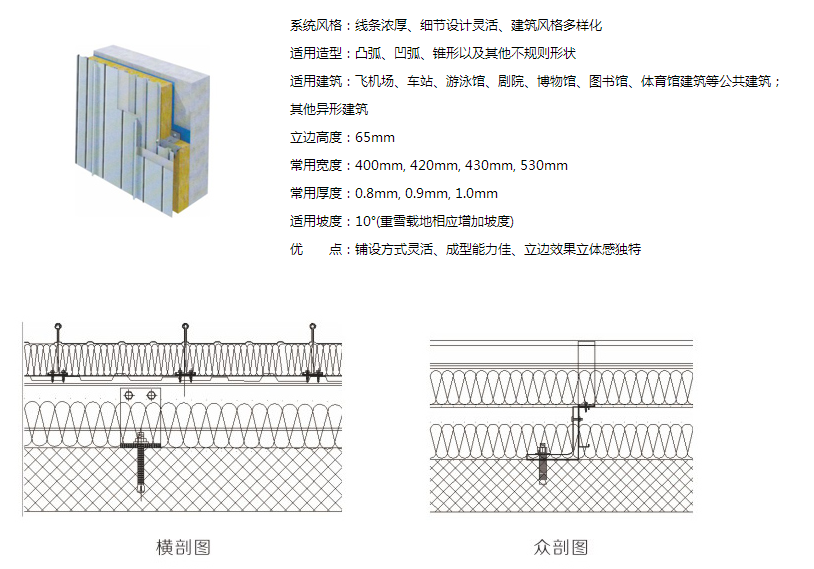 系统风格：线条浓厚、细节设计灵活、建筑风格多样化

适用造型：凸弧、凹弧、锥形以及其他不规则形状

适用建筑：飞机场、车站、游泳馆、剧院、博物馆、图书馆、体育馆建筑等公共建筑；其他异形建筑

立边高度：65mm

常用宽度：400mm, 420mm, 430mm, 530mm

常用厚度：0.8mm, 0.9mm, 1.0mm

适用坡度：10°(重雪载地相应增加坡度)

优　　点：铺设方式灵活、成型能力佳、立边效果立体感独特

横剖图

众剖图