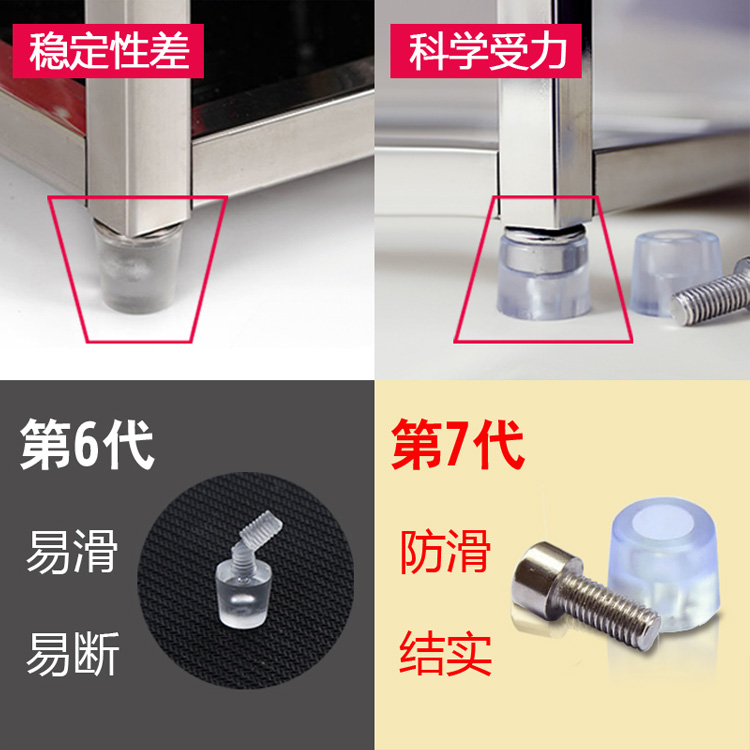 稳定性差

科学受力

第6代

易滑

易断

第7代

防滑

结实