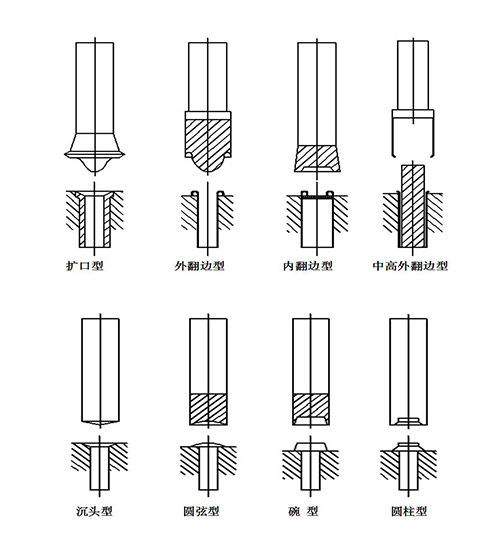 扩口型

外翻边型

内翻边型

中高外翻边型

沉头型

圆弦型

碗 型

圆柱型