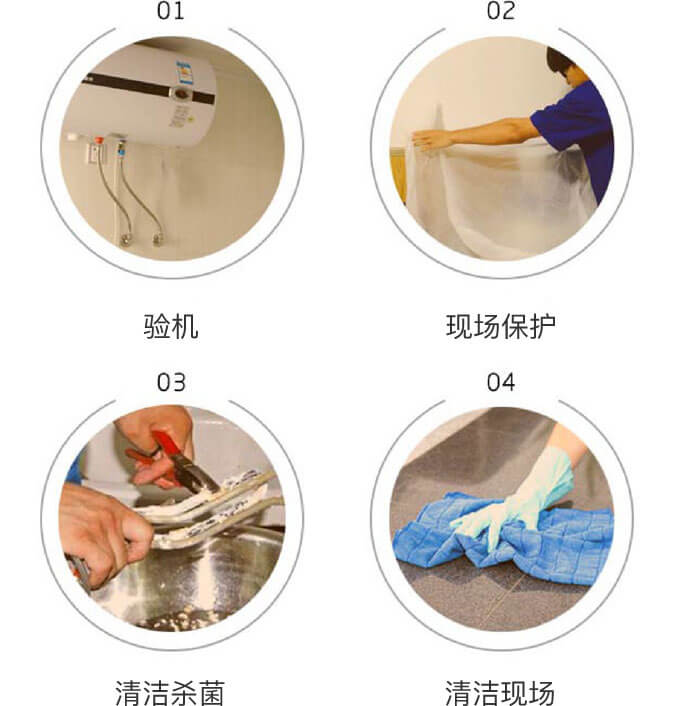 01

验机

02

现场保护

03

清洁杀菌

04

清洁现场