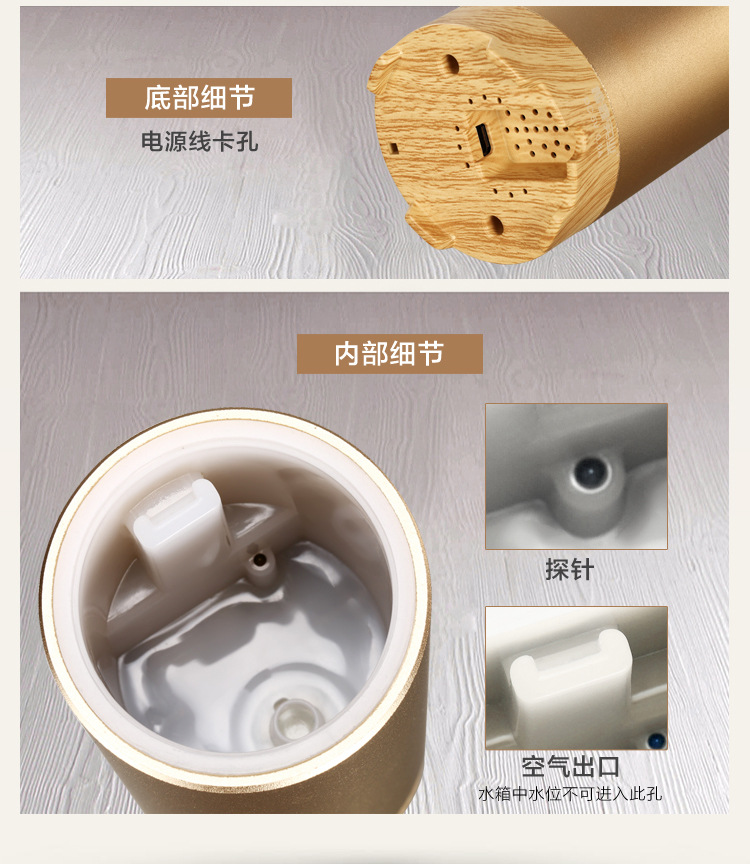 底部细节
电源线卡孔

内部细节

探针

空气出口
水箱中水位不可进入此孔