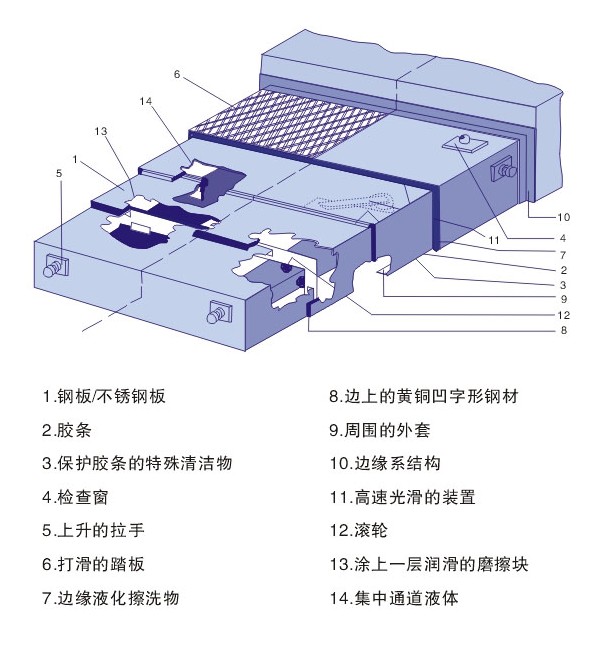 6
14
13
1
5
10
11
4
7
2
3
9
12
8

1.钢板/不锈钢板
2.胶条
3.保护胶条的特殊清洁物
4.检查窗
5.上升的拉手
6.打滑的踏板
7.边缘液化擦洗物

8.边上的黄铜凹字形钢材
9.周围的外套
10.边缘系结构
11.高速光滑的装置
12.滚轮
13.涂上一层润滑的磨擦块
14.集中通道液体