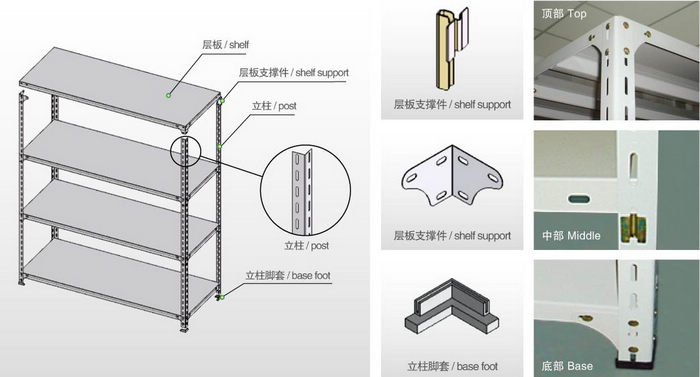 层板 / shelf

层板支撑件 / shelf support

立柱 / post

立柱 / post

立柱脚套 / base foot

层板支撑件 / shelf support

层板支撑件 / shelf support

立柱脚套 / base foot

顶部 Top

中部 Middle

底部 Base