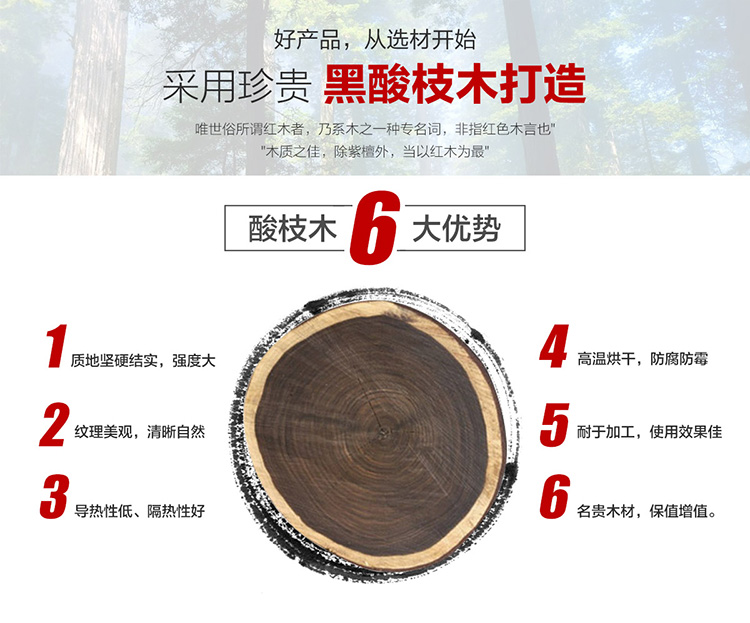 好产品，从选材开始

采用珍贵 黑酸枝木打造

唯世俗所谓红木者，乃系木之一种专名词，非指红色木言也"

"木质之佳，除紫檀外，当以红木为最"

酸枝木 6 大优势

1 质地坚硬结实，强度大

2 纹理美观，清晰自然

3 导热性低、隔热性好

4 高温烘干，防腐防霉

5 耐于加工，使用效果佳

6 名贵木材，保值增值。