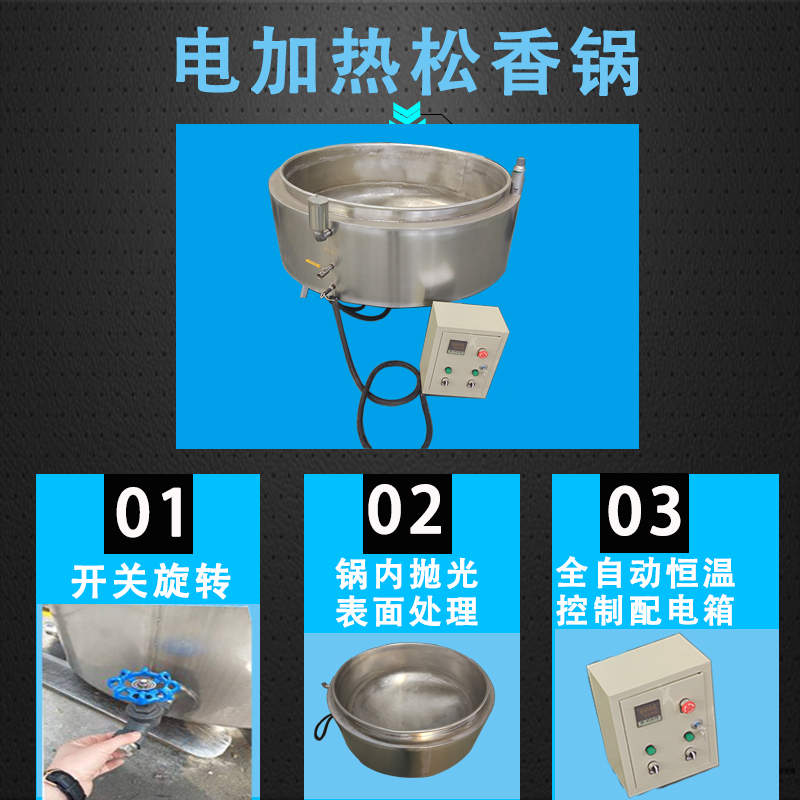 电加热松香锅

01
开关旋转

02
锅内抛光
表面处理

03
全自动恒温
控制配电箱