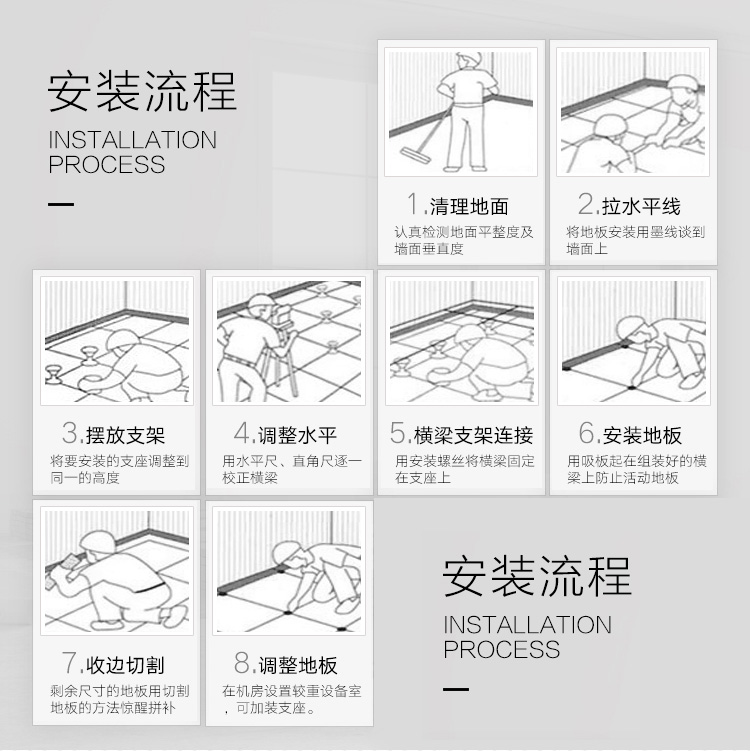 安装流程
INSTALLATION PROCESS

1.清理地面
认真检测地面平整度及墙面垂直度

2.拉水平线
将地板安装用墨线谈到墙面上

3.摆放支架
将要安装的支座调整到同一的高度

4.调整水平
用水平尺、直角尺逐一校正横梁

5.横梁支架连接
用安装螺丝将横梁固定在支座上

6.安装地板
用吸板起在组装好的横梁上防止活动地板

7.收边切割
剩余尺寸的地板用切割地板的方法惊醒拼补

8.调整地板
在机房设置较重设备室，可加装支座。

安装流程
INSTALLATION PROCESS