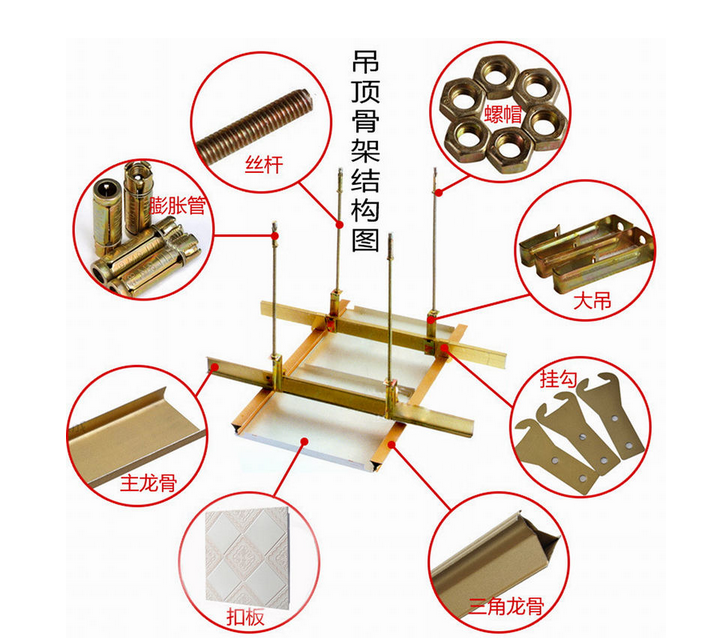 吊顶骨架结构图

丝杆

螺帽

膨胀管

大吊

挂勾

主龙骨

扣板

三角龙骨