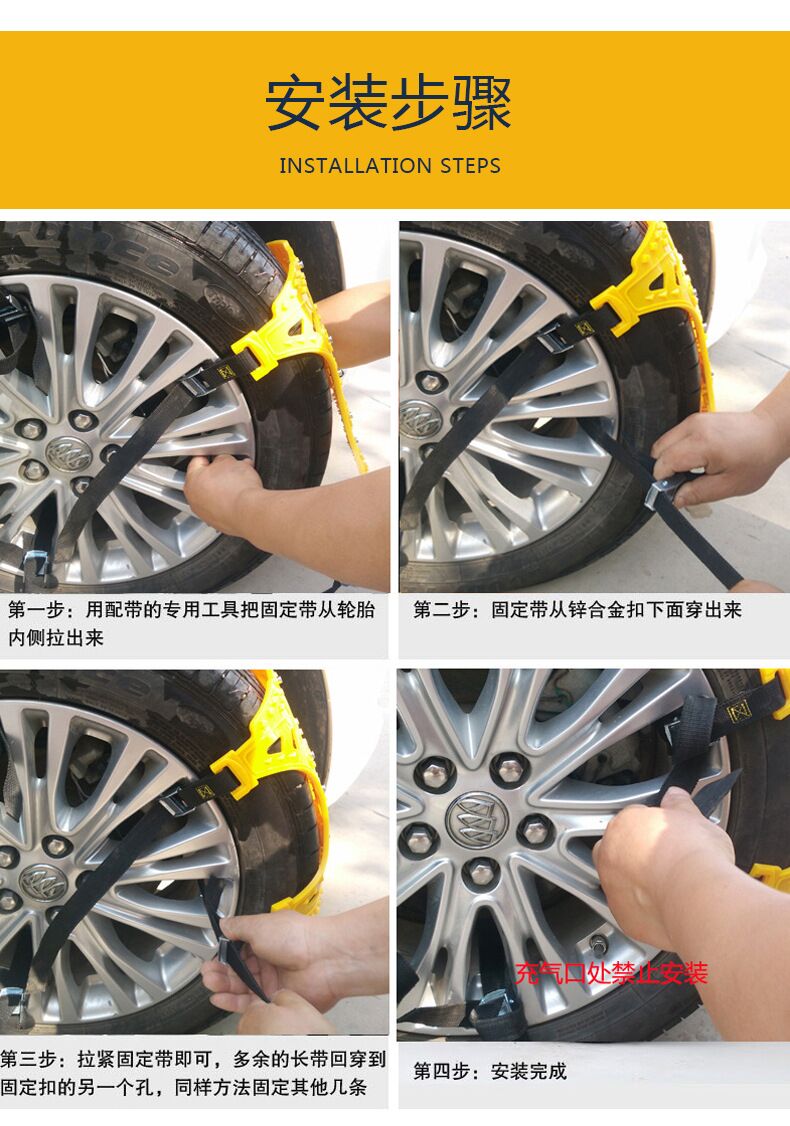 安装步骤

INSTALLATION STEPS

第一步：用配带的专用工具把固定带从轮胎内侧拉出来

第二步：固定带从锌合金扣下面穿出来

第三步：拉紧固定带即可，多余的长带回穿到固定扣的另一个孔，同样方法固定其他几条

充气口处禁止安装

第四步：安装完成