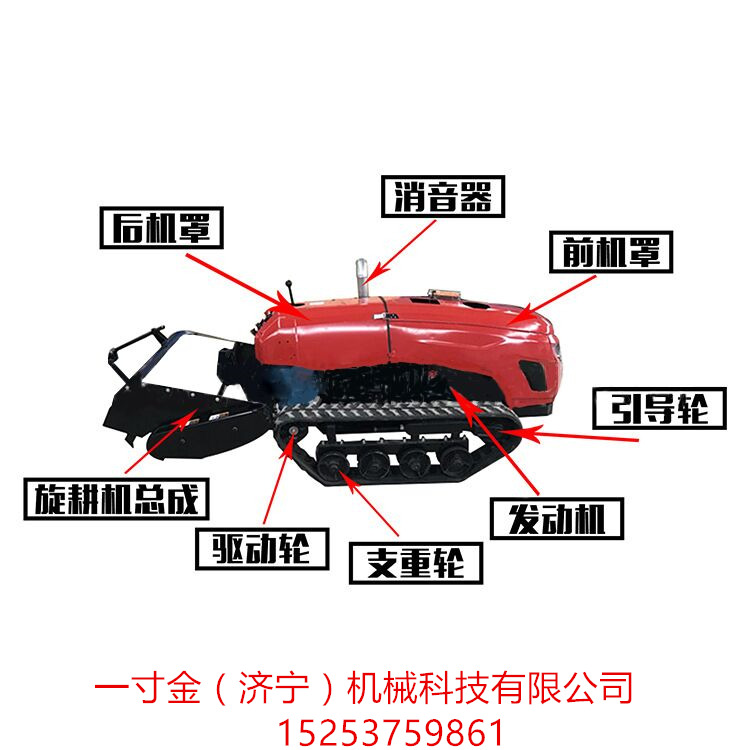 消音器
后机罩
前机罩
引导轮
旋耕机总成
发动机
驱动轮
支重轮

一寸金（济宁）机械科技有限公司
15253759861