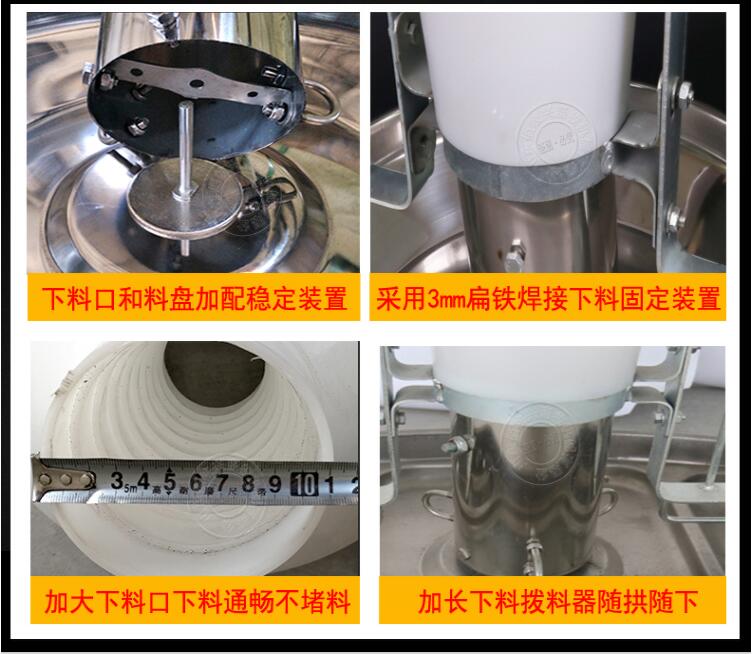 下料口和料盘加配稳定装置

采用3mm扁铁焊接下料固定装置

3 4 5 6 7 8 9 10 1 2

加大下料口下料通畅不堵料

加长下料拨料器随拱随下