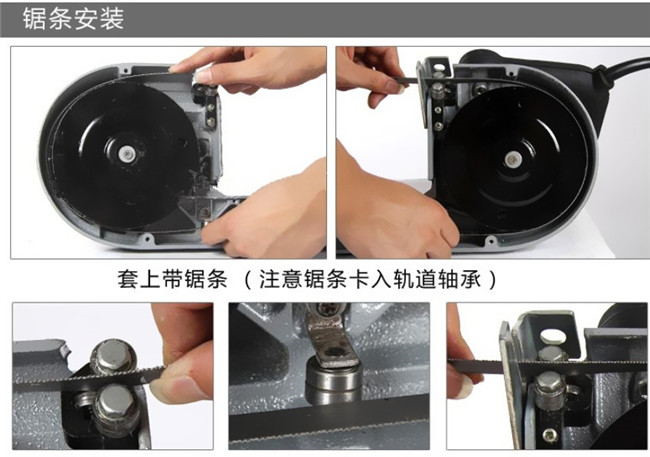 锯条安装

套上带锯条 （注意锯条卡入轨道轴承）