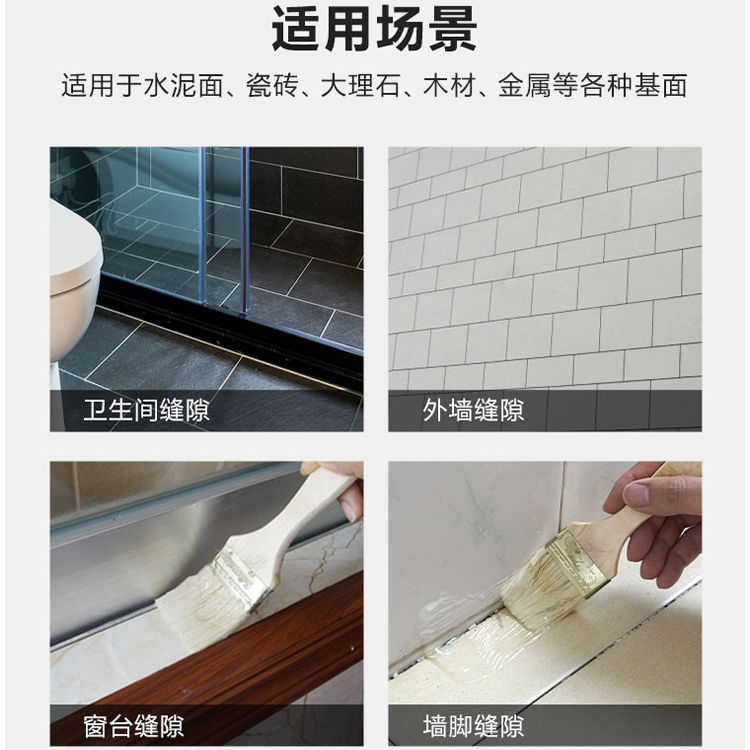 适用场景

适用于水泥面、瓷砖、大理石、木材、金属等各种基面

卫生间缝隙

外墙缝隙

窗台缝隙

墙脚缝隙