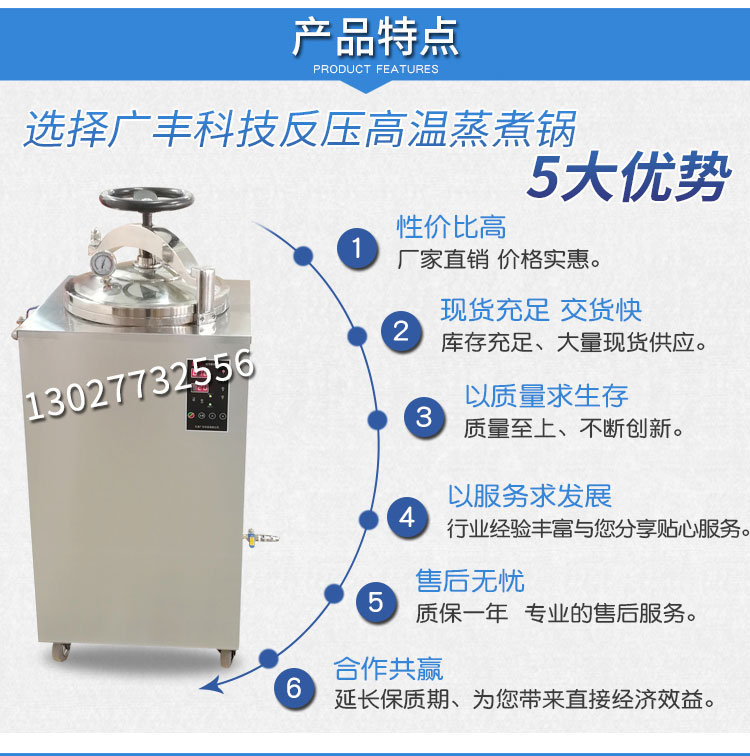 产品特点
PRODUCT FEATURES

选择广丰科技反压高温蒸煮锅
5大优势

13027732556

1
性价比高
厂家直销 价格实惠。

2
现货充足 交货快
库存充足、大量现货供应。

3
以质量求生存
质量至上、不断创新。

4
以服务求发展
行业经验丰富与您分享贴心服务。

5
售后无忧
质保一年 专业的售后服务。

6
合作共赢
延长保质期、为您带来直接经济效益。