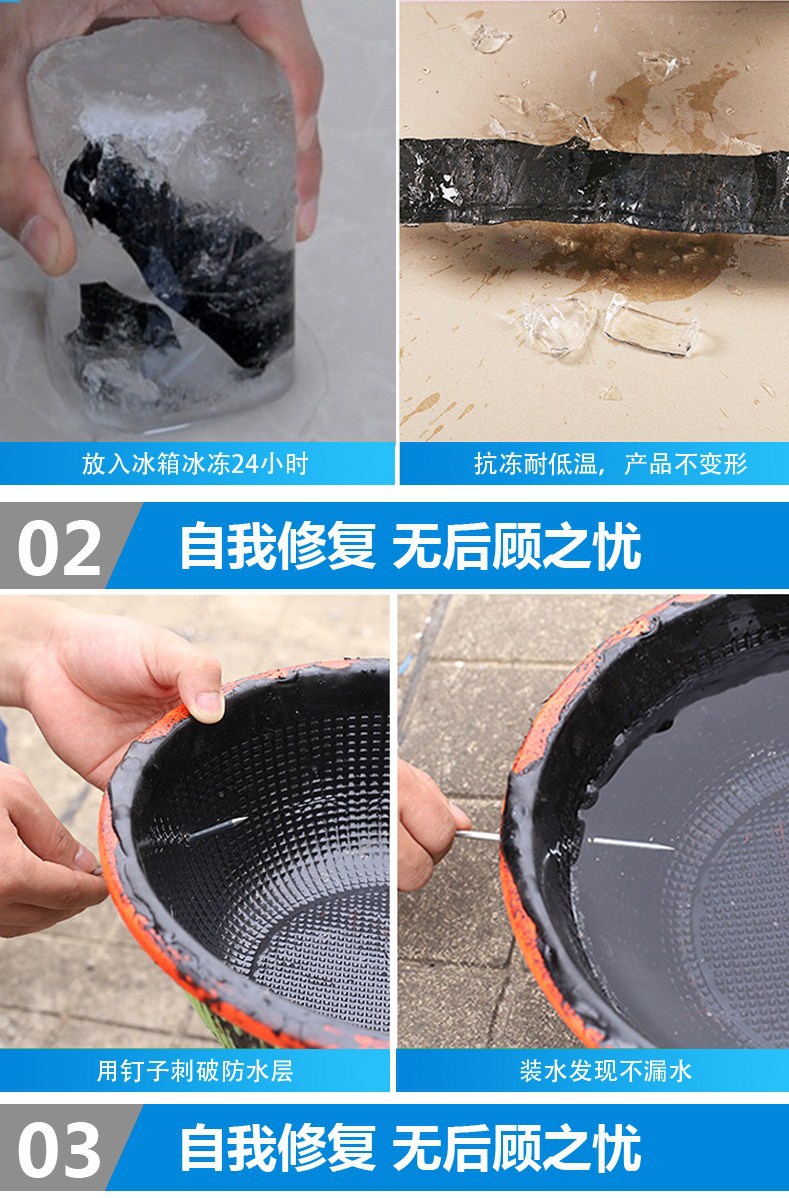 放入冰箱冰冻24小时

抗冻耐低温，产品不变形

02 自我修复 无后顾之忧

用钉子刺破防水层

装水发现不漏水

03 自我修复 无后顾之忧