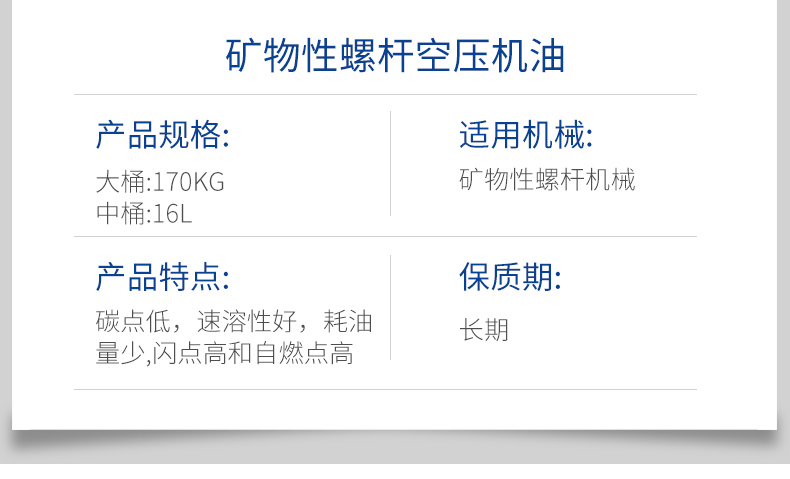 矿物性螺杆空压机油

产品规格:

大桶:170KG
中桶:16L

适用机械:

矿物性螺杆机械

产品特点:

碳点低，速溶性好，耗油量少,闪点高和自燃点高

保质期:

长期