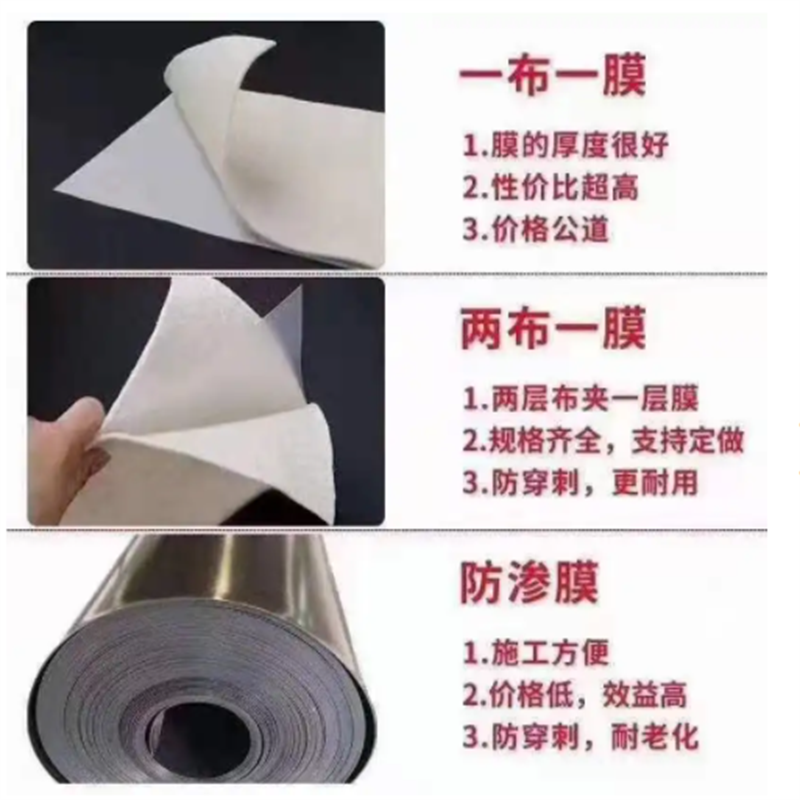 一布一膜

1.膜的厚度很好
2.性价比超高
3.价格公道

两布一膜

1.两层布夹一层膜
2.规格齐全，支持定做
3.防穿刺，更耐用

防渗膜

1.施工方便
2.价格低，效益高
3.防穿刺，耐老化