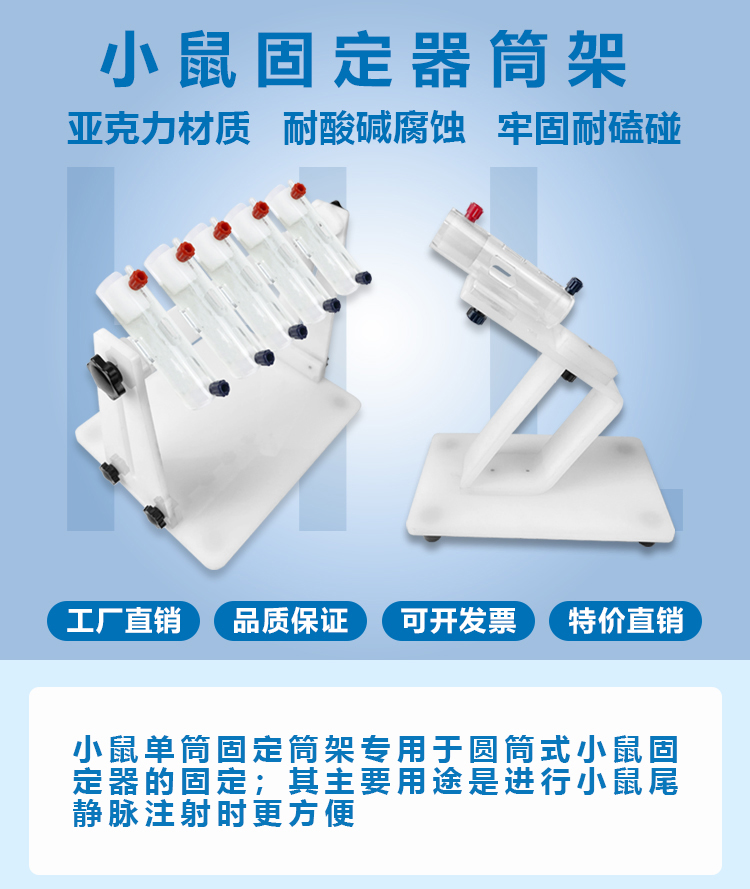 小鼠固定器筒架

亚克力材质　耐酸碱腐蚀　牢固耐磕碰

工厂直销　品质保证　可开发票　特价直销

小鼠单筒固定筒架专用于圆筒式小鼠固定器的固定；其主要用途是进行小鼠尾静脉注射时更方便