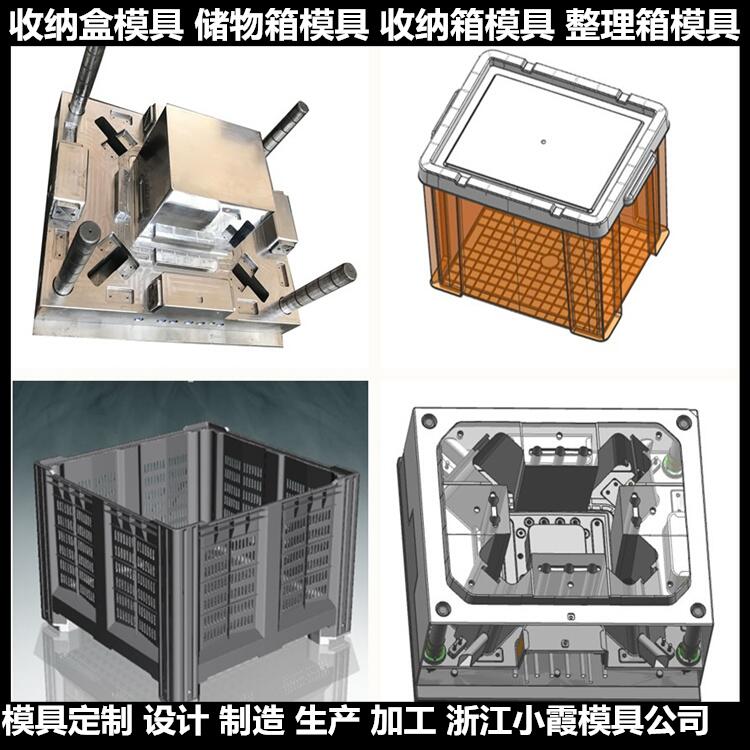 收纳盒模具 储物箱模具 收纳箱模具 整理箱模具

模具定制 设计 制造 生产 加工 浙江小霞模具公司